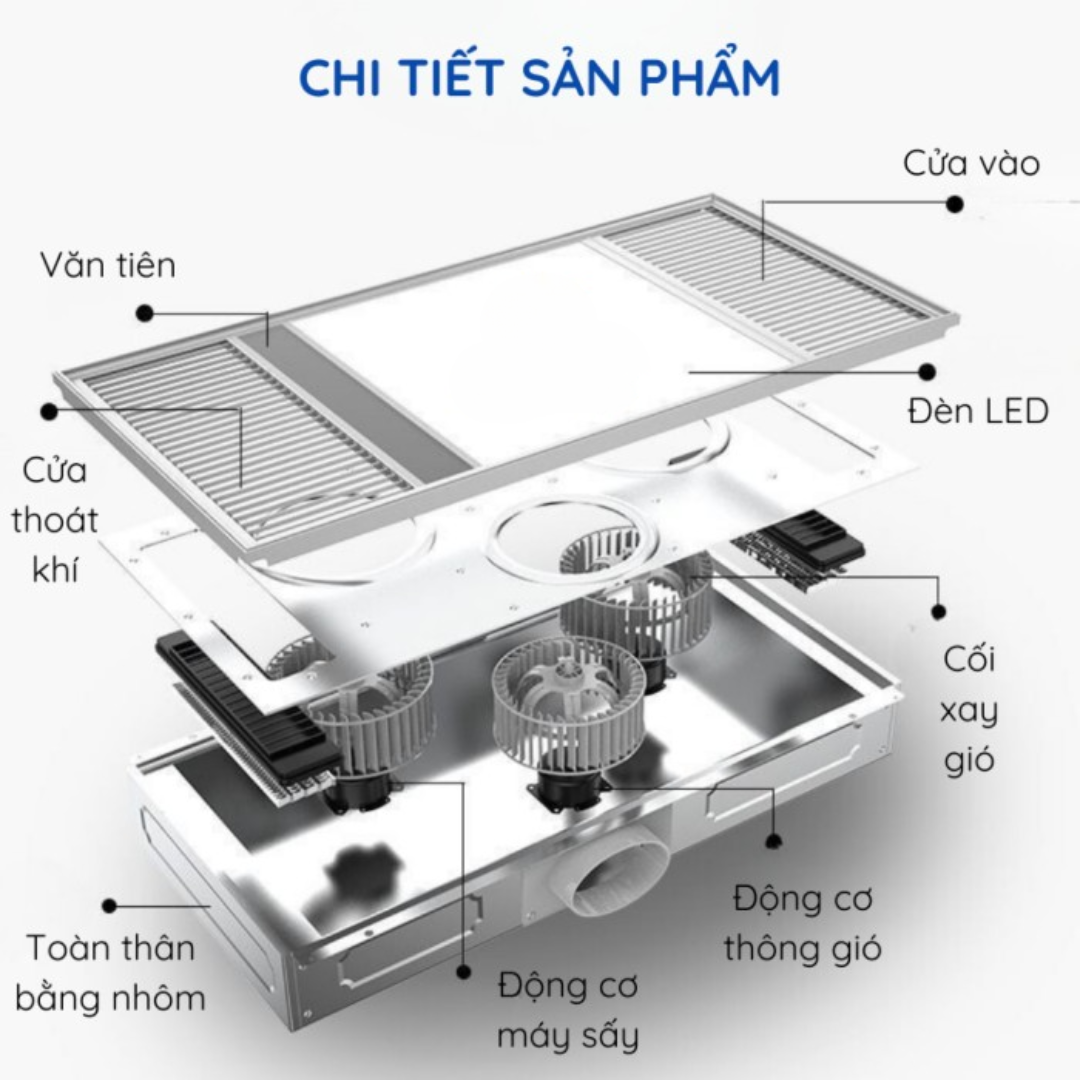 CHI TIẾT SẢN PHẨM

Cửa vào

Văn tiên

Đèn LED

Cửa thoát khí

Cối xay gió

Động cơ thông gió

Toàn thân bằng nhôm

Động cơ máy sấy