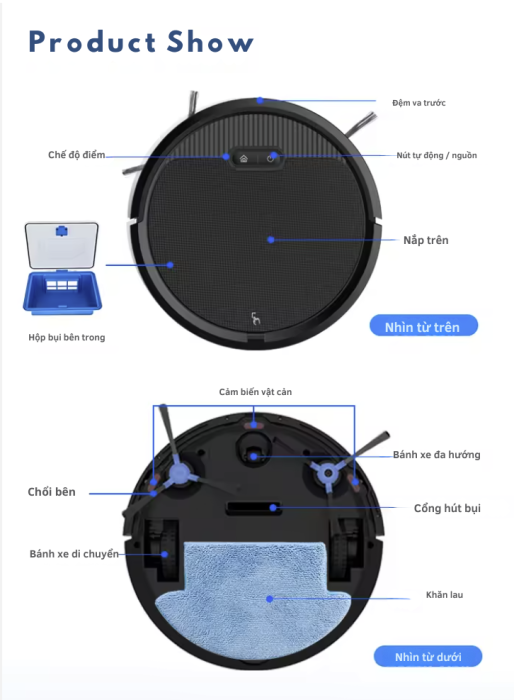 Product Show

Đệm va trước

Chế độ điểm

Nút tự động / nguồn

Nắp trên

Hộp bụi bên trong

Nhìn từ trên

Cảm biến vật cản

Bánh xe đa hướng

Chổi bên

Cổng hút bụi

Bánh xe di chuyển

Khăn lau

Nhìn từ dưới