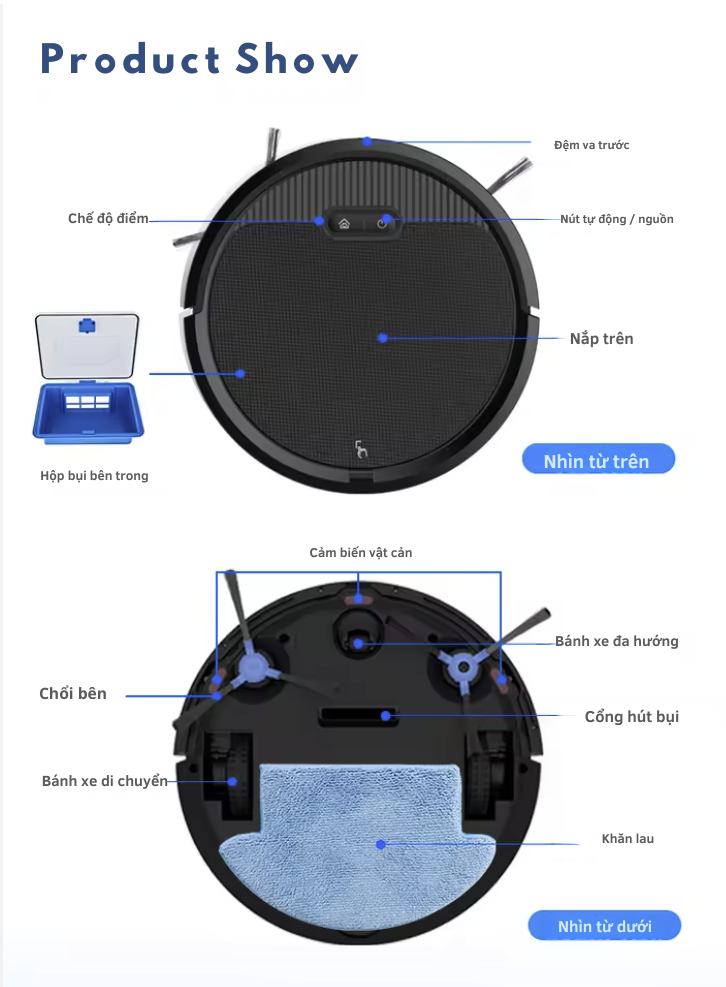 Product Show

Đệm va trước

Chế độ điểm

Nút tự động / nguồn

Nắp trên

Hộp bụi bên trong

Nhìn từ trên

Cảm biến vật cản

Bánh xe đa hướng

Chổi bên

Cổng hút bụi

Bánh xe di chuyển

Khăn lau

Nhìn từ dưới