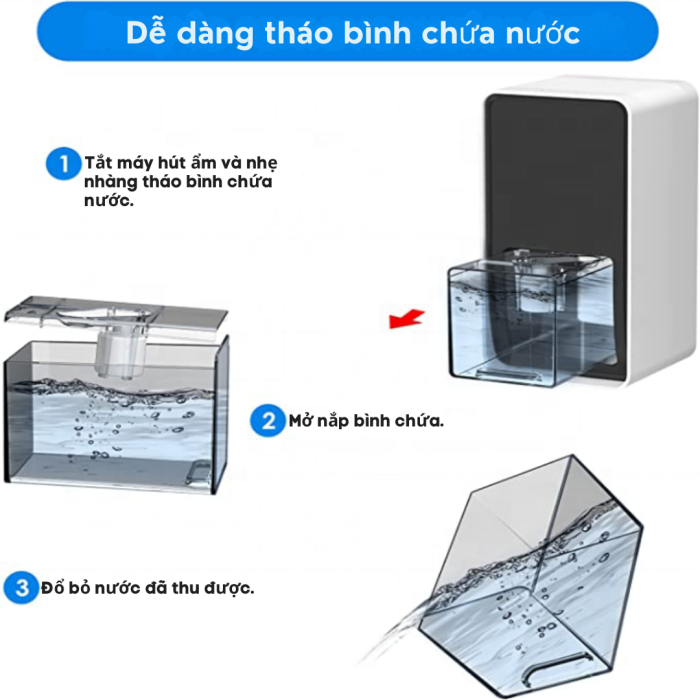 Dễ dàng tháo bình chứa nước

1 Tắt máy hút ẩm và nhẹ nhàng tháo bình chứa nước.

2 Mở nắp bình chứa.

3 Đổ bỏ nước đã thu được.